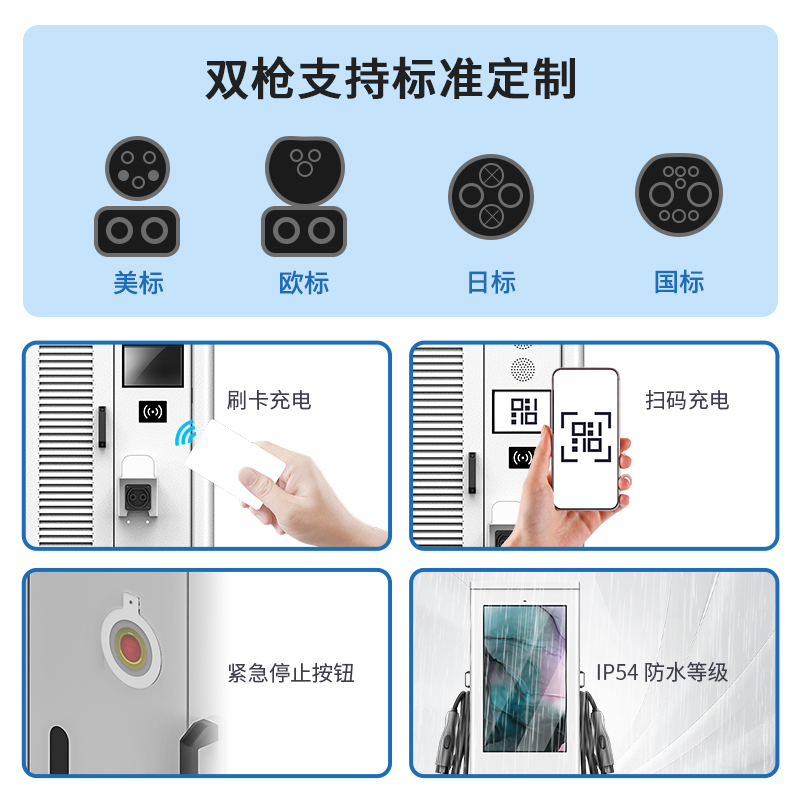 双枪支持标准定制

美标

欧标

日标

国标

刷卡充电

扫码充电

紧急停止按钮

IP54 防水等级